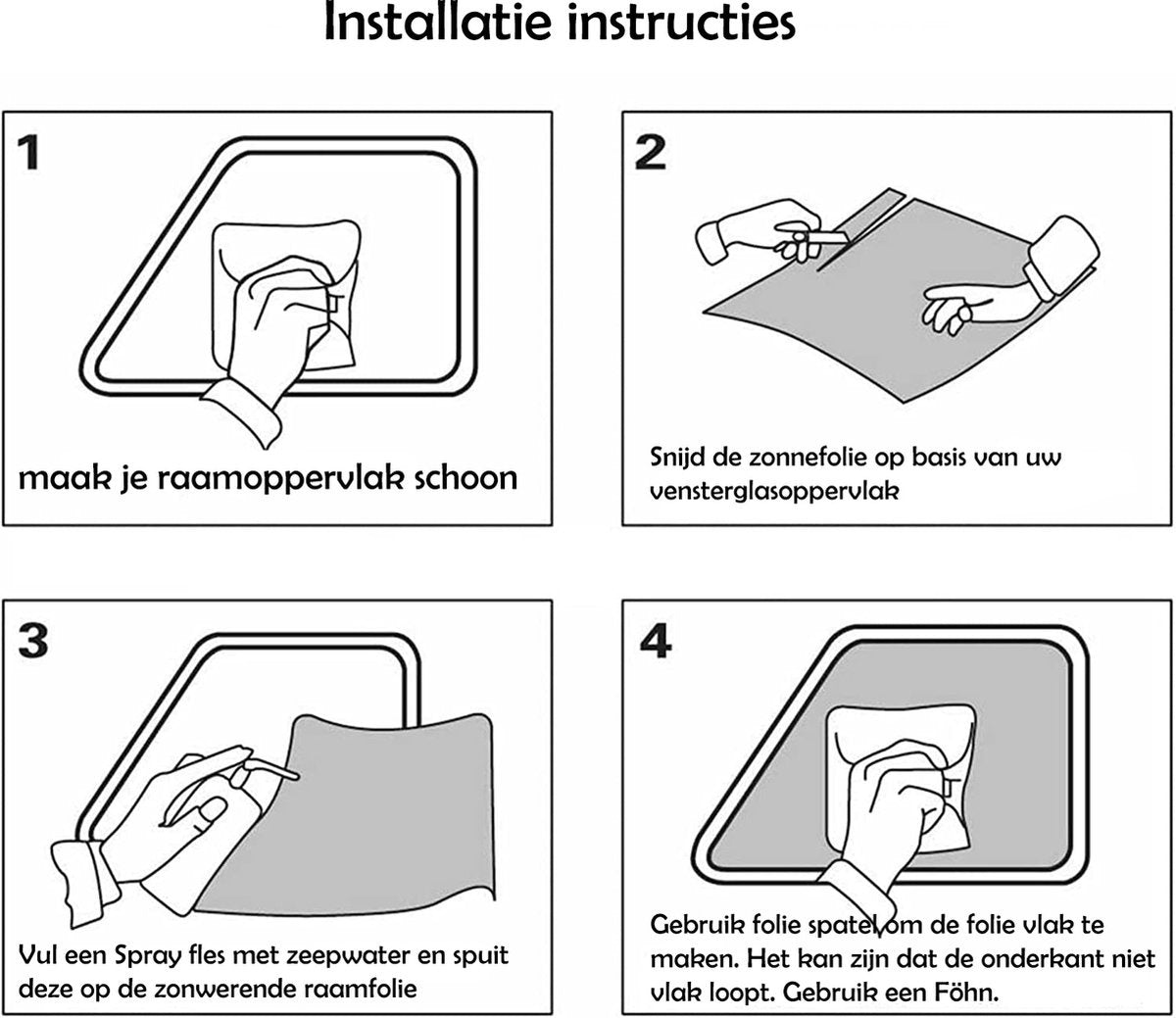 Installatie instructies

1

maak je raamoppervlak schoon

2

Snijd de zonnefolie op basis van uw vensterglasoppervlak

3

Vul een Spray fles met zeepwater en spuit deze op de zonwerende raamfolie

4

Gebruik folie spatel om de folie vlak te maken. Het kan zijn dat de onderkant niet vlak loopt. Gebruik een Föhn.