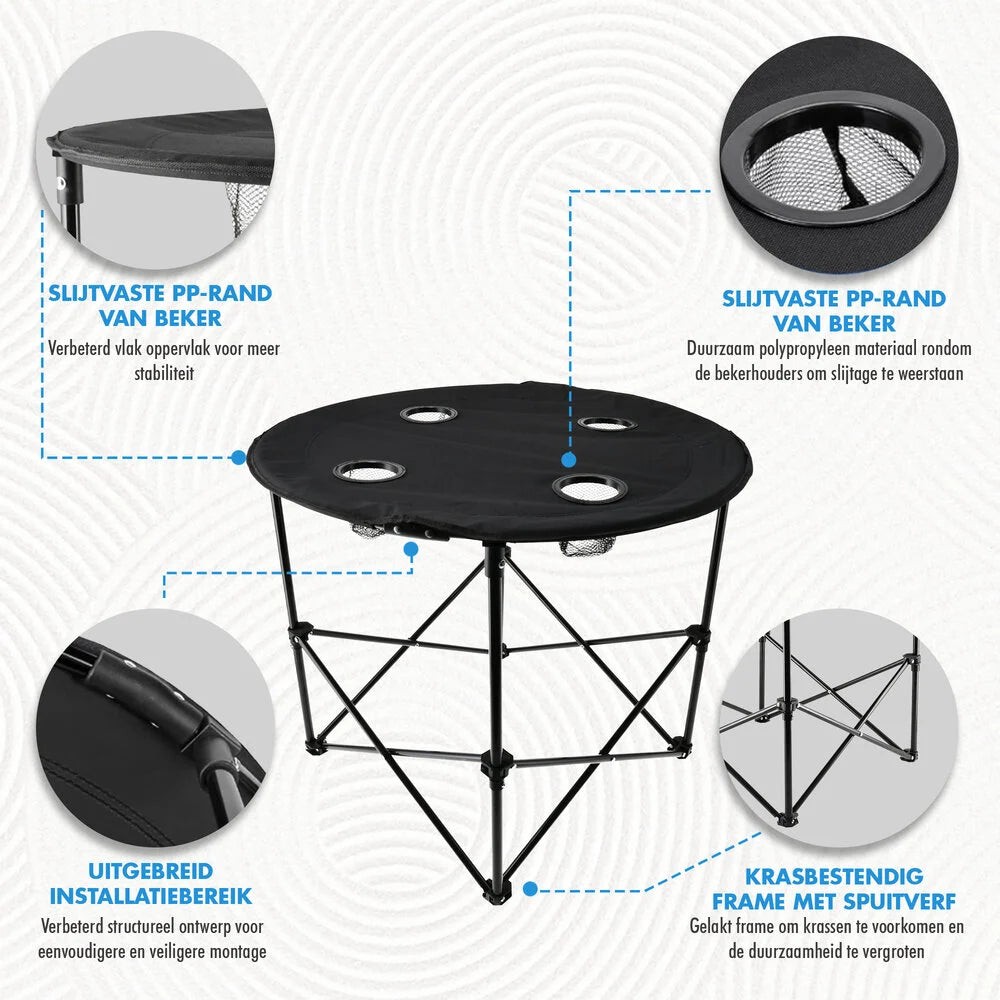 SLIJTVASTE PP-RAND VAN BEKER
Verbeterd vlak oppervlak voor meer stabiliteit

SLIJTVASTE PP-RAND VAN BEKER
Duurzaam polypropyleen materiaal rondom de bekerhouders om slijtage te weerstaan

UITGEBREID INSTALLATIEBEREIK
Verbeterd structureel ontwerp voor eenvoudigere en veiligere montage

KRASBESTENDIG FRAME MET SPUITVERF
Gelakt frame om krassen te voorkomen en de duurzaamheid te vergroten