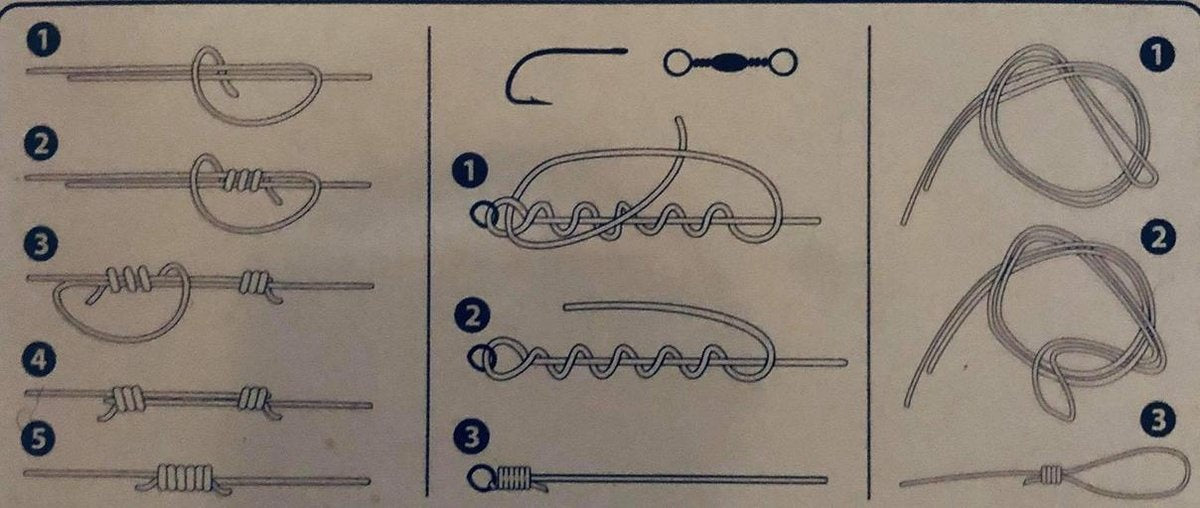 1
2
3
4
5

1
2
3

1
2
3