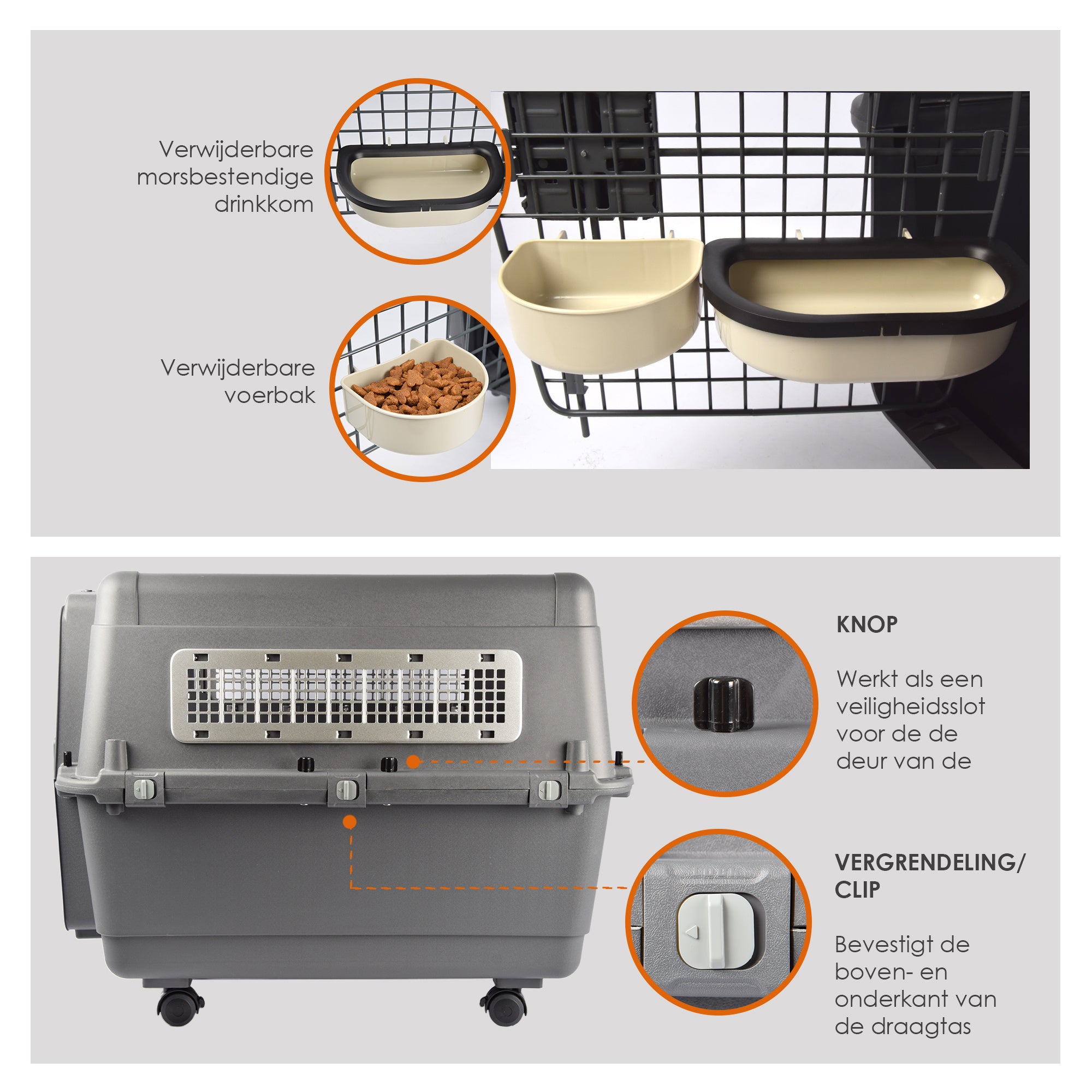 Verwijderbare morsbestendige drinkkom

Verwijderbare voerbak

KNOP

Werkt als een veiligheidsslot voor de de deur van de

VERGRENDELING/ CLIP

Bevestigt de boven- en onderkant van de draagtas